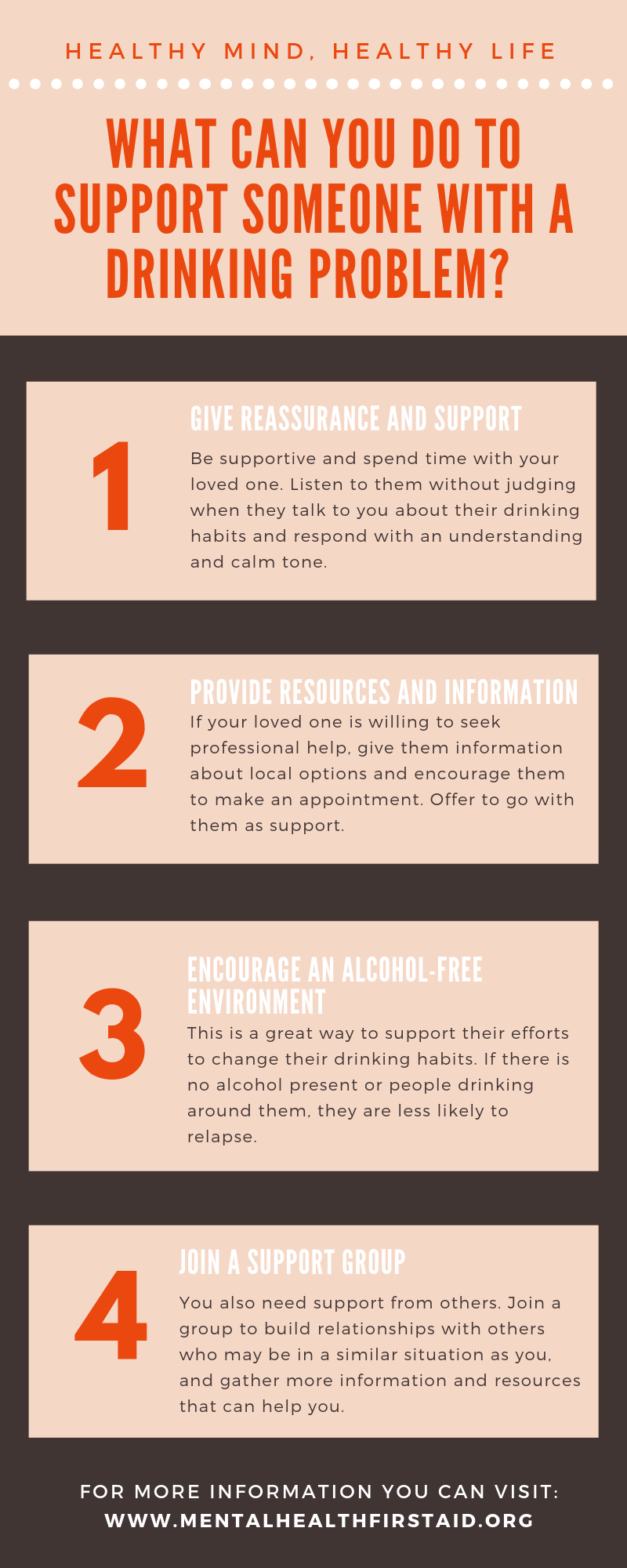 HEALTHY MIND, HEALTHY LIFE

WHAT CAN YOU DO TO SUPPORT SOMEONE WITH A DRINKING PROBLEM?

1

GIVE REASSURANCE AND SUPPORT

Be supportive and spend time with your loved one. Listen to them without judging when they talk to you about their drinking habits and respond with an understanding and calm tone.

2

PROVIDE RESOURCES AND INFORMATION

If your loved one is willing to seek professional help, give them information about local options and encourage them to make an appointment. Offer to go with them as support.

3

ENCOURAGE AN ALCOHOL-FREE ENVIRONMENT

This is a great way to support their efforts to change their drinking habits. If there is no alcohol present or people drinking around them, they are less likely to relapse.

4

JOIN A SUPPORT GROUP

You also need support from others. Join a group to build relationships with others who may be in a similar situation as you, and gather more information and resources that can help you.

FOR MORE INFORMATION YOU CAN VISIT:
WWW.MENTALHEALTHFIRSTAID.ORG